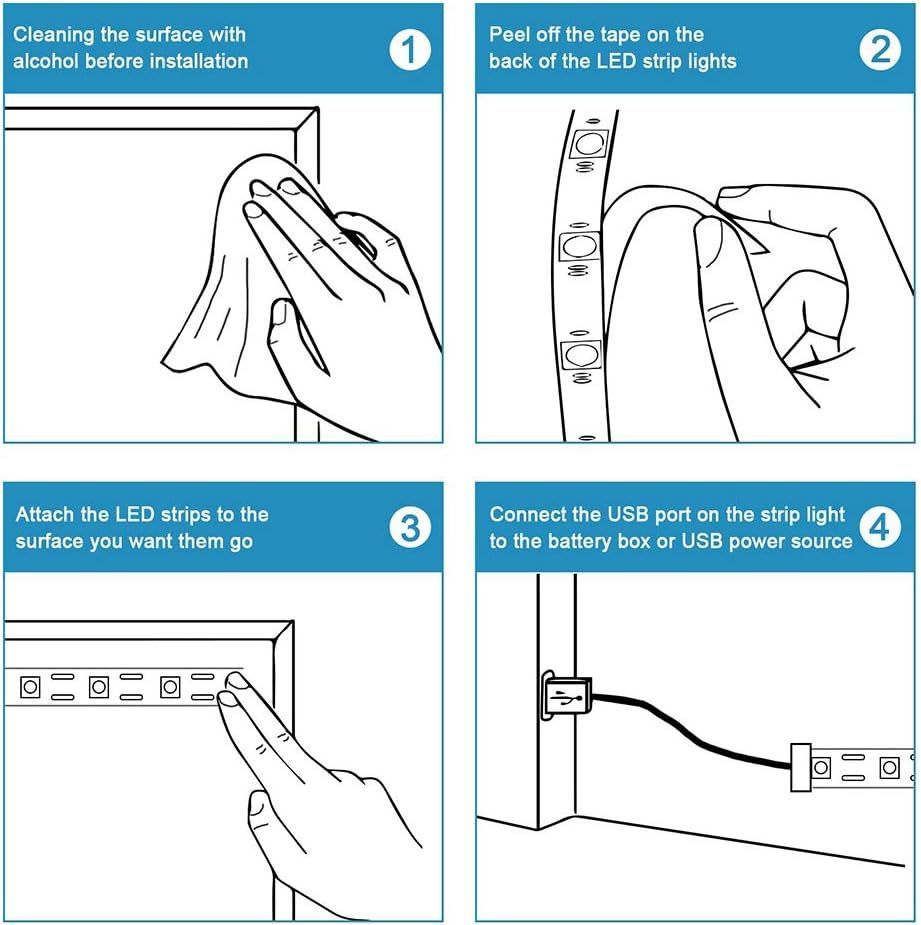 Cleaning the surface with alcohol before installation

1

Peel off the tape on the back of the LED strip lights

2

Attach the LED strips to the surface you want them go

3

Connect the USB port on the strip light to the battery box or USB power source

4